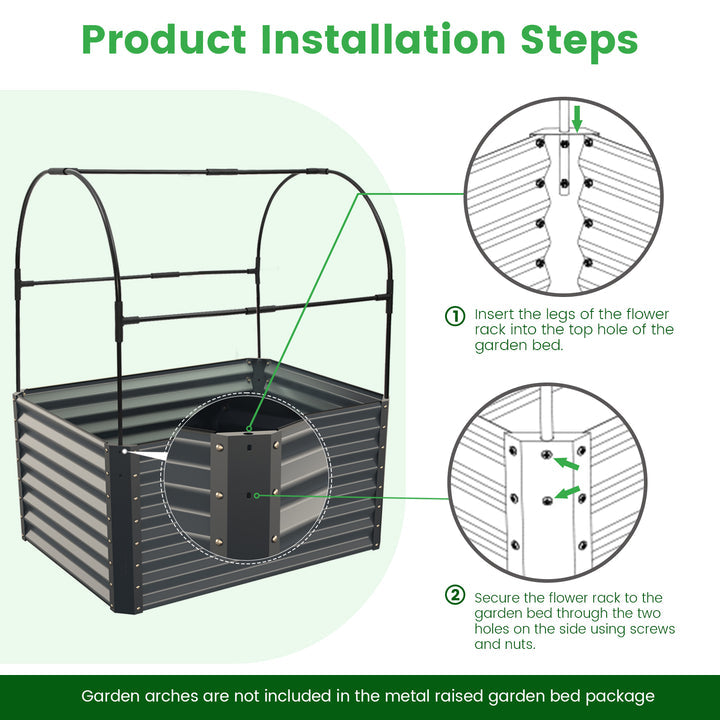 Product Installation Steps

① Insert the legs of the flower rack into the top hole of the garden bed.

② Secure the flower rack to the garden bed through the two holes on the side using screws and nuts.

Garden arches are not included in the metal raised garden bed package