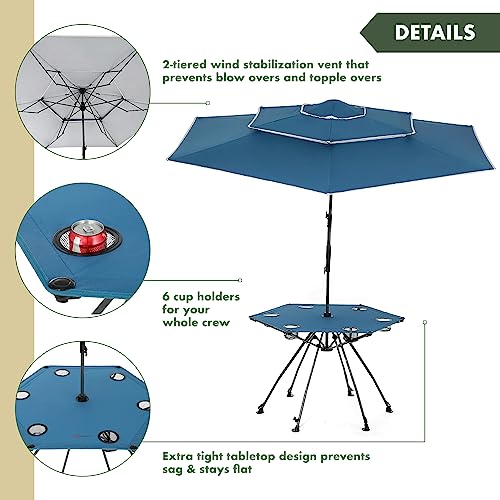 DETAILS

2-tiered wind stabilization vent that prevents blow overs and topple overs

6 cup holders for your whole crew

Extra tight tabletop design prevents sag & stays flat