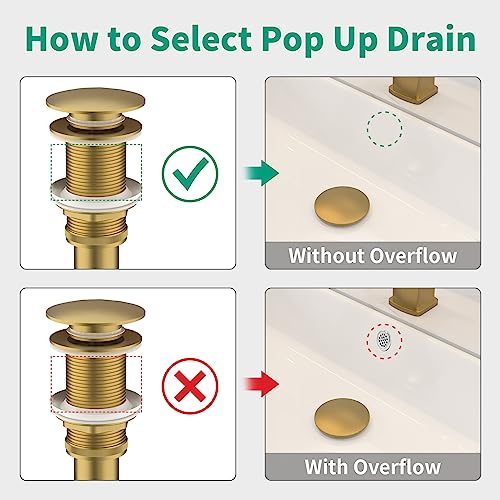 How to Select Pop Up Drain

Without Overflow

With Overflow