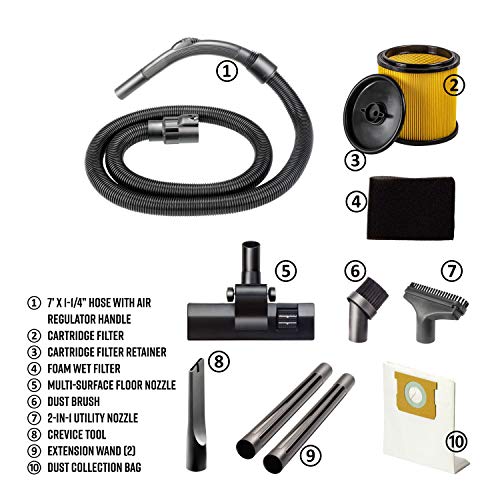 ①

②

③

④

⑤

⑥

⑦

⑧

⑨

⑩

① 7' X 1-1/4" HOSE WITH AIR REGULATOR HANDLE
② CARTRIDGE FILTER
③ CARTRIDGE FILTER RETAINER
④ FOAM WET FILTER
⑤ MULTI-SURFACE FLOOR NOZZLE
⑥ DUST BRUSH
⑦ 2-IN-1 UTILITY NOZZLE
⑧ CREVICE TOOL
⑨ EXTENSION WAND (2)
⑩ DUST COLLECTION BAG