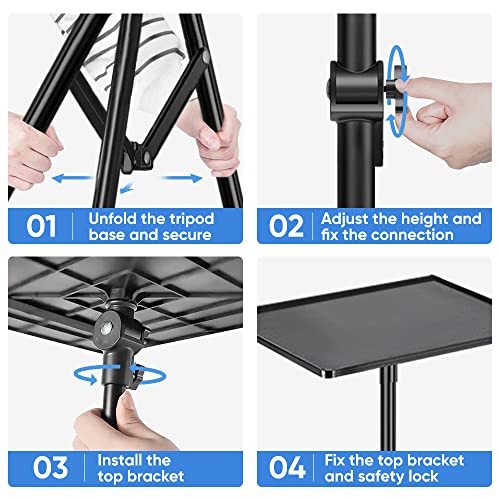 01
Unfold the tripod base and secure

02
Adjust the height and fix the connection

03
Install the top bracket

04
Fix the top bracket and safety lock