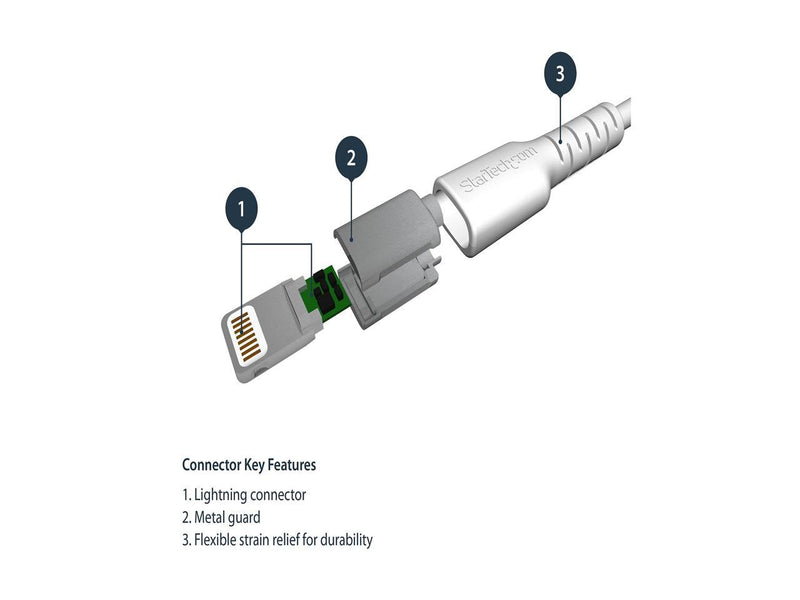 3

2

StarTech.com

1

Connector Key Features

1. Lightning connector
2. Metal guard
3. Flexible strain relief for durability