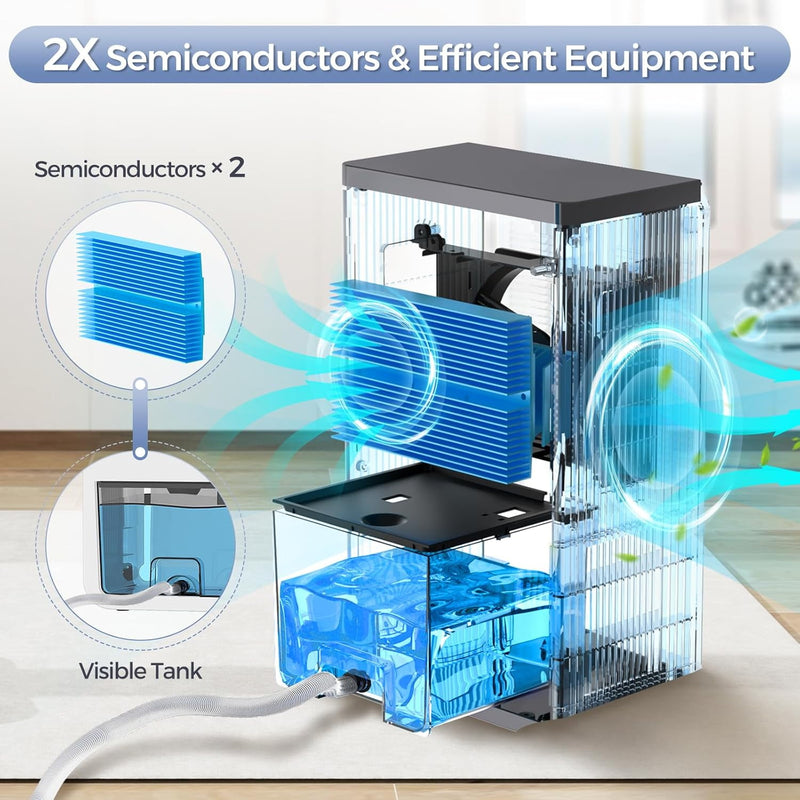 2X Semiconductors & Efficient Equipment

Semiconductors × 2

Visible Tank