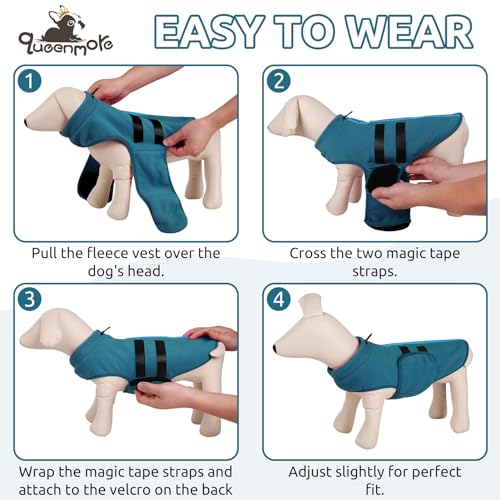 queenmore

EASY TO WEAR

1

Pull the fleece vest over the dog's head.

2

Cross the two magic tape straps.

3

Wrap the magic tape straps and attach to the velcro on the back

4

Adjust slightly for perfect fit.