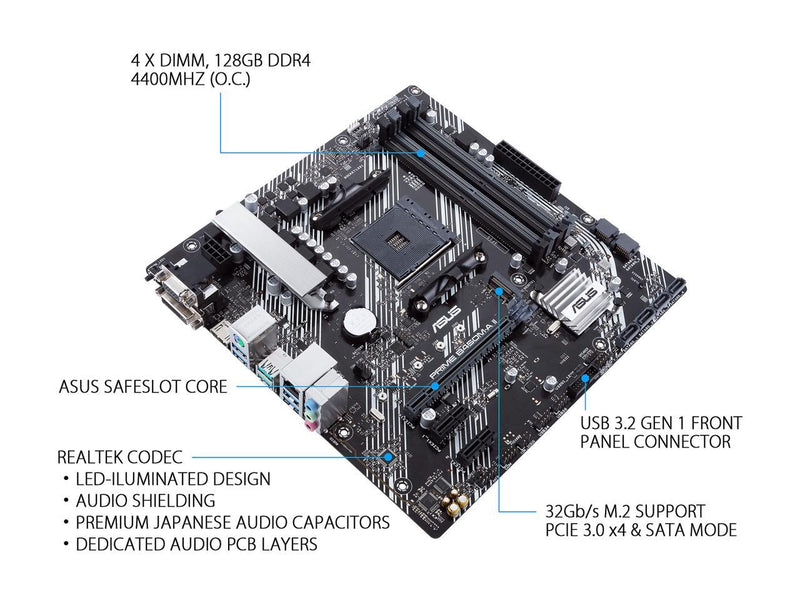 4 X DIMM, 128GB DDR4
4400MHZ (O.C.)

ASUS

ASUS

PRIME B450M-A II

ASUS SAFESLOT CORE

USB 3.2 GEN 1 FRONT PANEL CONNECTOR

REALTEK CODEC
• LED-ILUMINATED DESIGN
• AUDIO SHIELDING
• PREMIUM JAPANESE AUDIO CAPACITORS
• DEDICATED AUDIO PCB LAYERS

32Gb/s M.2 SUPPORT
PCIE 3.0 x4 & SATA MODE