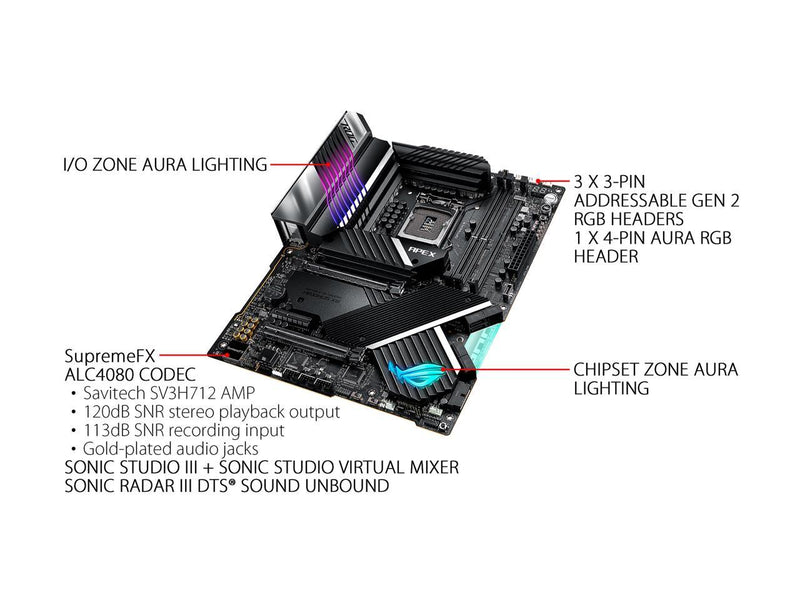 I/O ZONE AURA LIGHTING

3 X 3-PIN ADDRESSABLE GEN 2 RGB HEADERS
1 X 4-PIN AURA RGB HEADER

APEX

SupremeFX
ALC4080 CODEC
• Savitech SV3H712 AMP
• 120dB SNR stereo playback output
• 113dB SNR recording input
• Gold-plated audio jacks
SONIC STUDIO III + SONIC STUDIO VIRTUAL MIXER
SONIC RADAR III DTS® SOUND UNBOUND

CHIPSET ZONE AURA LIGHTING