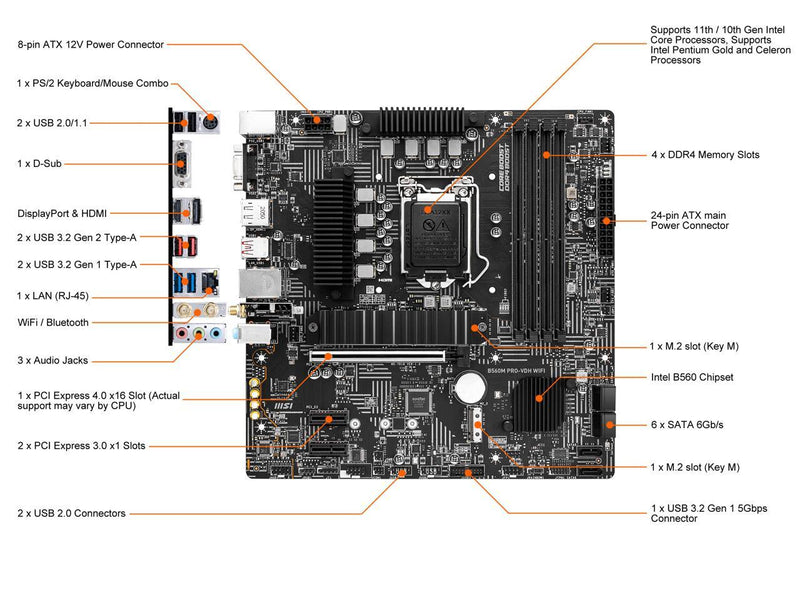 8-pin ATX 12V Power Connector

1 x PS/2 Keyboard/Mouse Combo

2 x USB 2.0/1.1

1 x D-Sub

DisplayPort & HDMI

2 x USB 3.2 Gen 2 Type-A

2 x USB 3.2 Gen 1 Type-A

1 x LAN (RJ-45)

WiFi / Bluetooth

3 x Audio Jacks

1 x PCI Express 4.0 x16 Slot (Actual support may vary by CPU)

2 x PCI Express 3.0 x1 Slots

2 x USB 2.0 Connectors

Supports 11th / 10th Gen Intel Core Processors, Supports Intel Pentium Gold and Celeron Processors

4 x DDR4 Memory Slots

24-pin ATX main Power Connector

1 x M.2 slot (Key M)

Intel B560 Chipset

6 x SATA 6Gb/s

1 x M.2 slot (Key M)

1 x USB 3.2 Gen 1 5Gbps Connector

CORE BOOST
DDR4 BOOST

B560M PRO-VDH WIFI

MSI