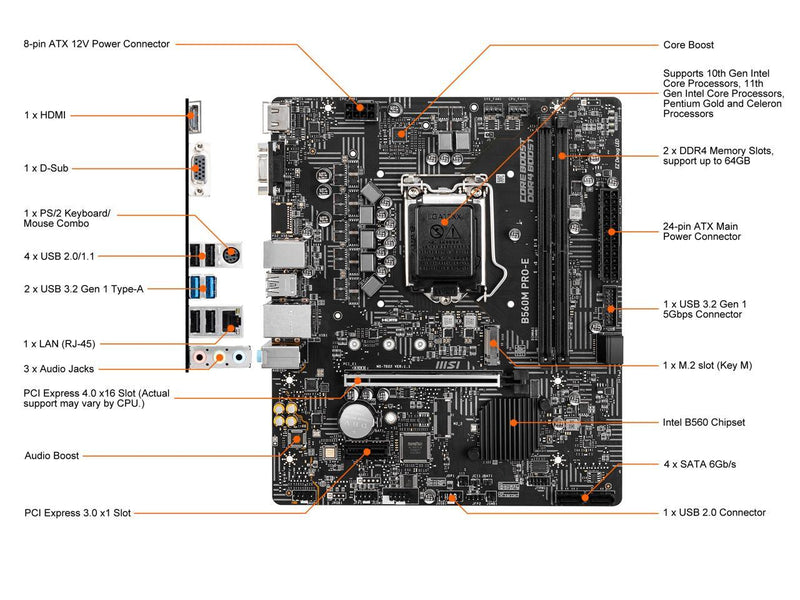 8-pin ATX 12V Power Connector

1 x HDMI

1 x D-Sub

1 x PS/2 Keyboard/ Mouse Combo

4 x USB 2.0/1.1

2 x USB 3.2 Gen 1 Type-A

1 x LAN (RJ-45)

3 x Audio Jacks

PCI Express 4.0 x16 Slot (Actual support may vary by CPU.)

Audio Boost

PCI Express 3.0 x1 Slot

Core Boost

Supports 10th Gen Intel Core Processors, 11th Gen Intel Core Processors, Pentium Gold and Celeron Processors

2 x DDR4 Memory Slots, support up to 64GB

24-pin ATX Main Power Connector

1 x USB 3.2 Gen 1 5Gbps Connector

1 x M.2 slot (Key M)

Intel B560 Chipset

4 x SATA 6Gb/s

1 x USB 2.0 Connector

CORE BOOST DDR4 BOOST

B560M PRO-E

MSI