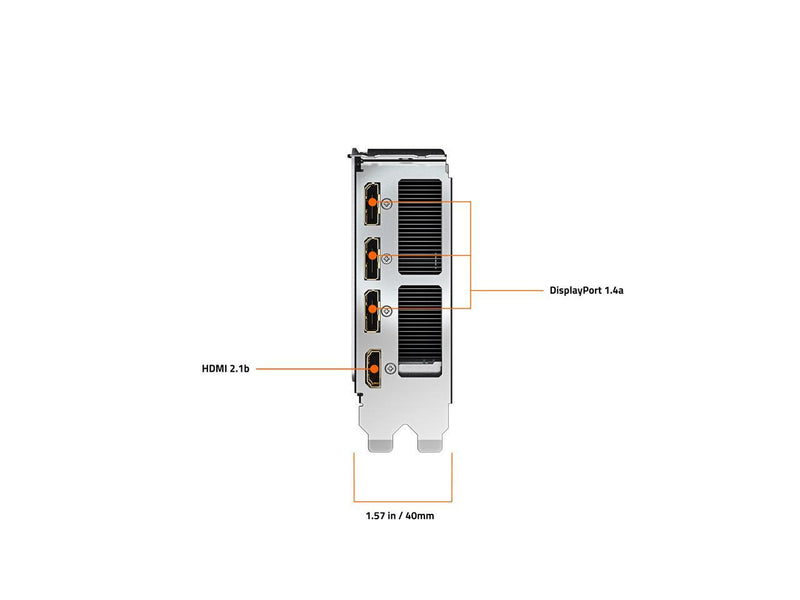 DisplayPort 1.4a

HDMI 2.1b

1.57 in / 40mm