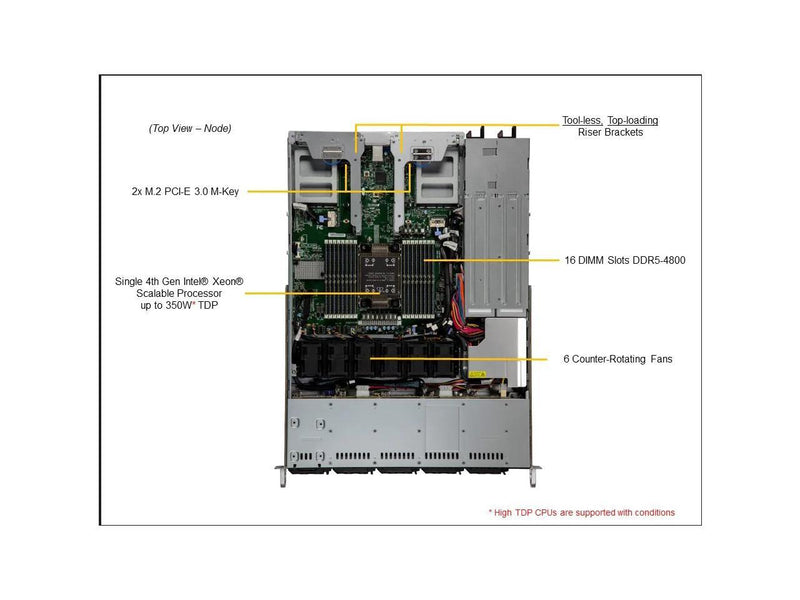 (Top View – Node)

Tool-less, Top-loading Riser Brackets

2x M.2 PCI-E 3.0 M-Key

16 DIMM Slots DDR5-4800

Single 4th Gen Intel® Xeon® Scalable Processor up to 350W* TDP

6 Counter-Rotating Fans

* High TDP CPUs are supported with conditions