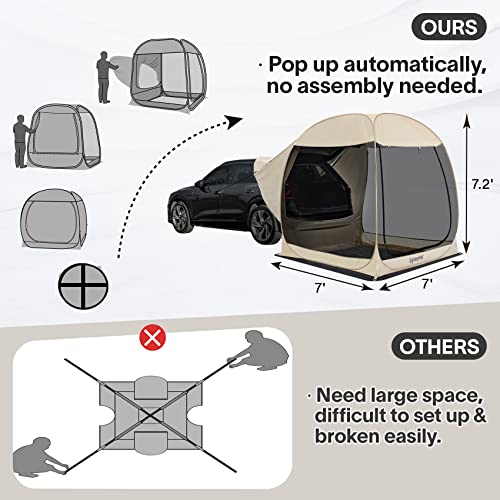 OURS

· Pop up automatically, no assembly needed.

7.2'

7'

7'

OTHERS

· Need large space, difficult to set up & broken easily.