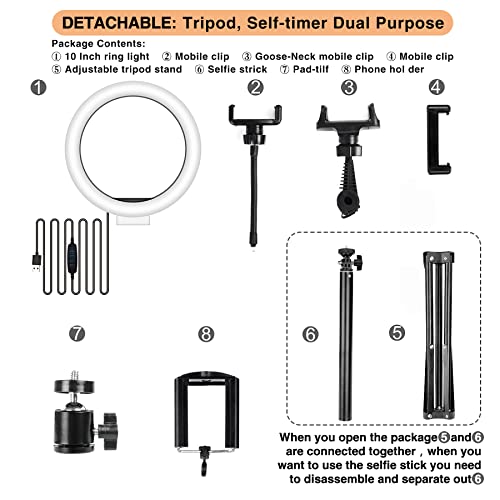 DETACHABLE: Tripod, Self-timer Dual Purpose

Package Contents:
① 10 Inch ring light ② Mobile clip ③ Goose-Neck mobile clip ④ Mobile clip
⑤ Adjustable tripod stand ⑥ Selfie strick ⑦ Pad-tilf ⑧ Phone hol der

❶ ❷ ❸ ❹

❼ ❽ ❻ ❺

When you open the package❺and❻ are connected together , when you want to use the selfie stick you need to disassemble and separate out❻