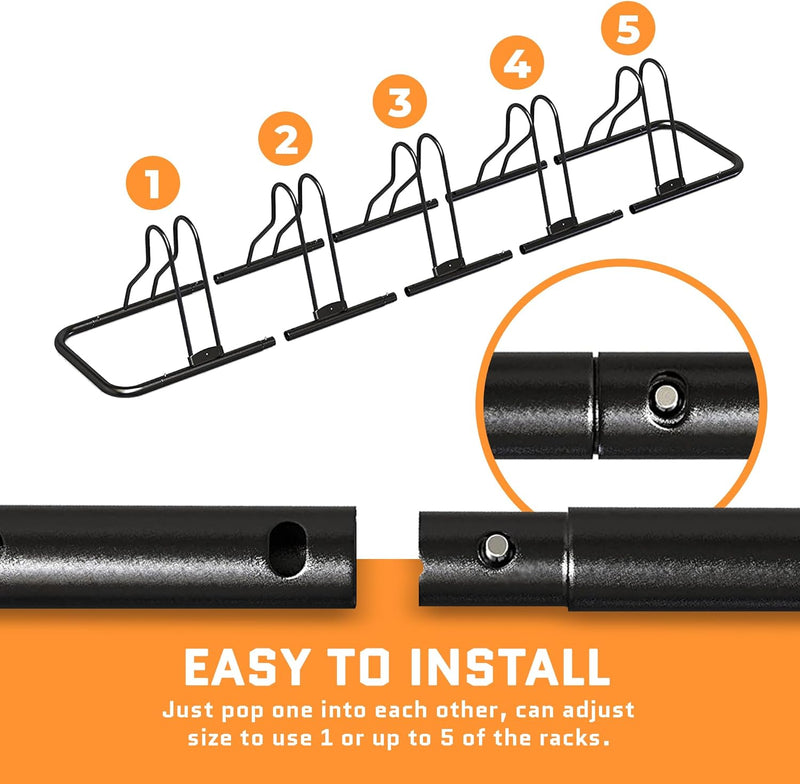 1

2

3

4

5

EASY TO INSTALL

Just pop one into each other, can adjust size to use 1 or up to 5 of the racks.