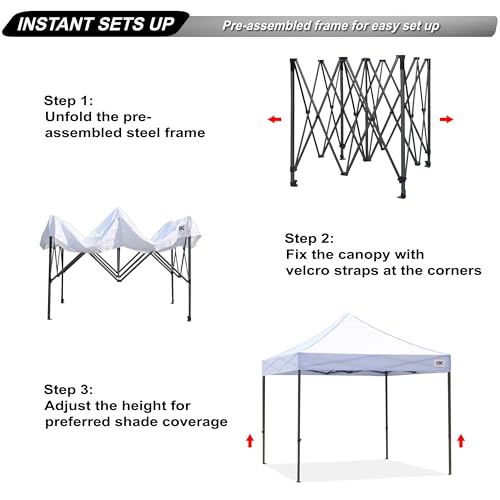 INSTANT SETS UP

Pre-assembled frame for easy set up

Step 1:
Unfold the pre-assembled steel frame

Step 2:
Fix the canopy with velcro straps at the corners

Step 3:
Adjust the height for preferred shade coverage