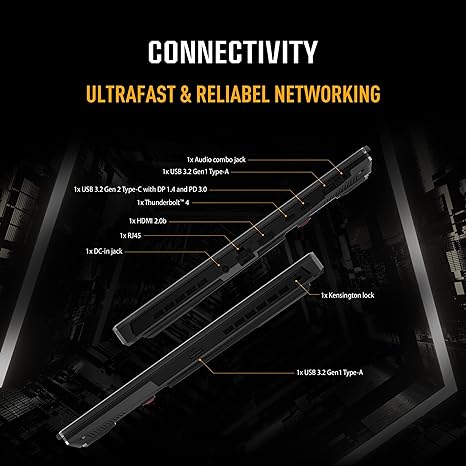 CONNECTIVITY

ULTRAFAST & RELIABEL NETWORKING

1x Audio combo jack

1x USB 3.2 Gen1 Type-A

1x USB 3.2 Gen 2 Type-C with DP 1.4 and PD 3.0

1x Thunderbolt™ 4

1x HDMI 2.0b

1x RJ45

1x DC-in jack

1x Kensington lock

1x USB 3.2 Gen1 Type-A