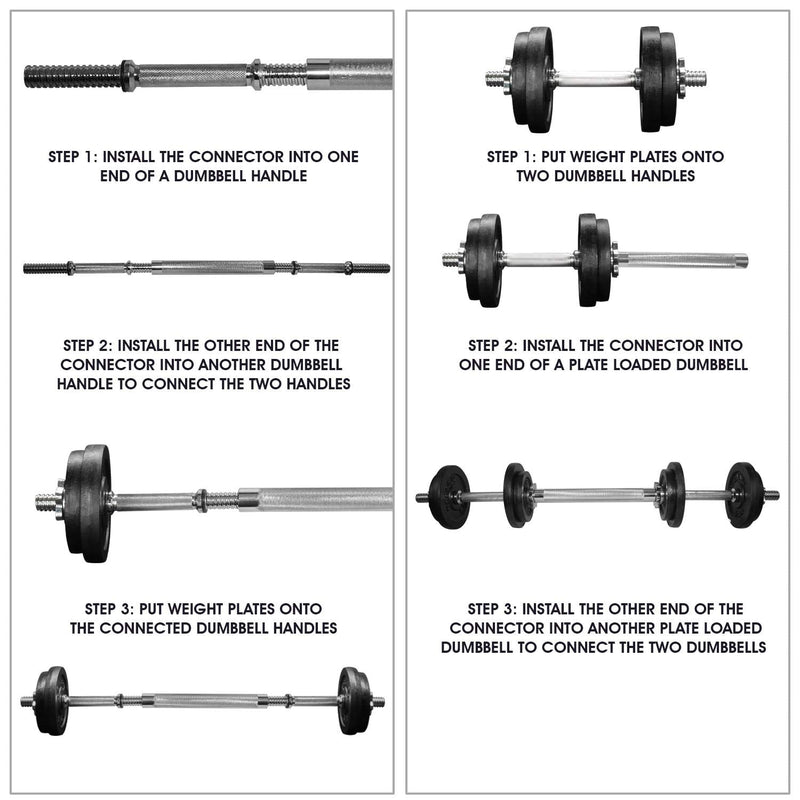 STEP 1: INSTALL THE CONNECTOR INTO ONE END OF A DUMBBELL HANDLE

STEP 2: INSTALL THE OTHER END OF THE CONNECTOR INTO ANOTHER DUMBBELL HANDLE TO CONNECT THE TWO HANDLES

STEP 3: PUT WEIGHT PLATES ONTO THE CONNECTED DUMBBELL HANDLES

STEP 1: PUT WEIGHT PLATES ONTO TWO DUMBBELL HANDLES

STEP 2: INSTALL THE CONNECTOR INTO ONE END OF A PLATE LOADED DUMBBELL

STEP 3: INSTALL THE OTHER END OF THE CONNECTOR INTO ANOTHER PLATE LOADED DUMBBELL TO CONNECT THE TWO DUMBBELLS