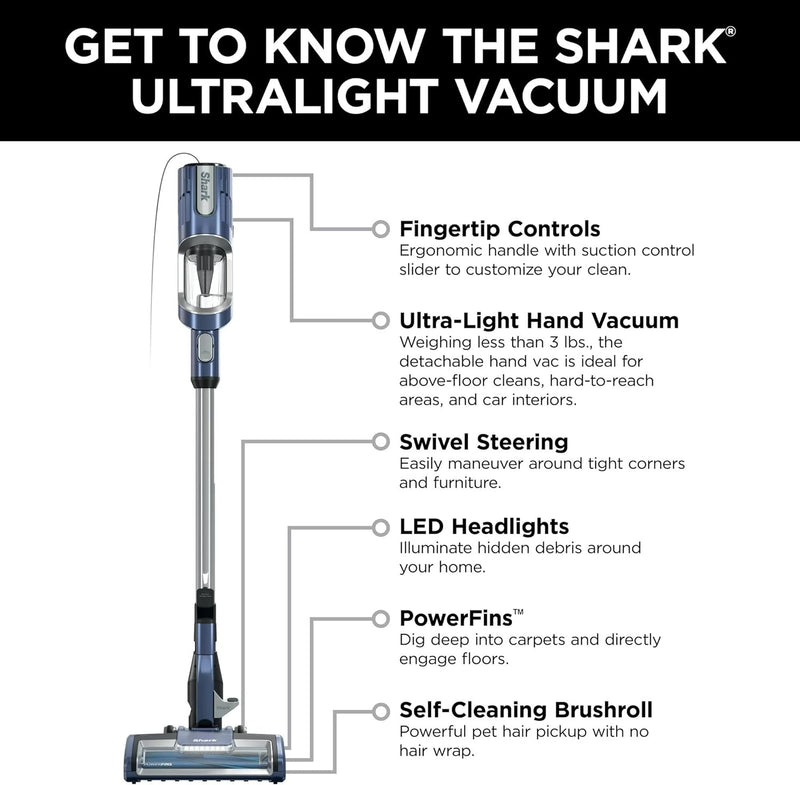 GET TO KNOW THE SHARK® ULTRALIGHT VACUUM

Shark

Fingertip Controls
Ergonomic handle with suction control slider to customize your clean.

Ultra-Light Hand Vacuum
Weighing less than 3 lbs., the detachable hand vac is ideal for above-floor cleans, hard-to-reach areas, and car interiors.

Swivel Steering
Easily maneuver around tight corners and furniture.

LED Headlights
Illuminate hidden debris around your home.

PowerFins™
Dig deep into carpets and directly engage floors.

Self-Cleaning Brushroll
Powerful pet hair pickup with no hair wrap.

Shark