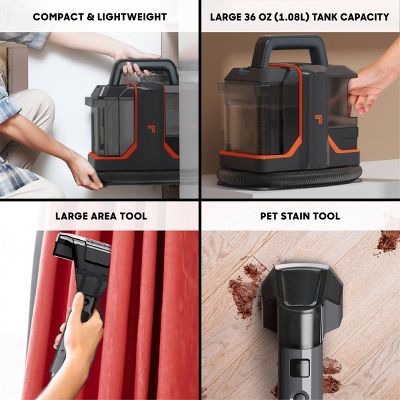 COMPACT & LIGHTWEIGHT

LARGE 36 OZ (1.08L) TANK CAPACITY

LARGE AREA TOOL

PET STAIN TOOL