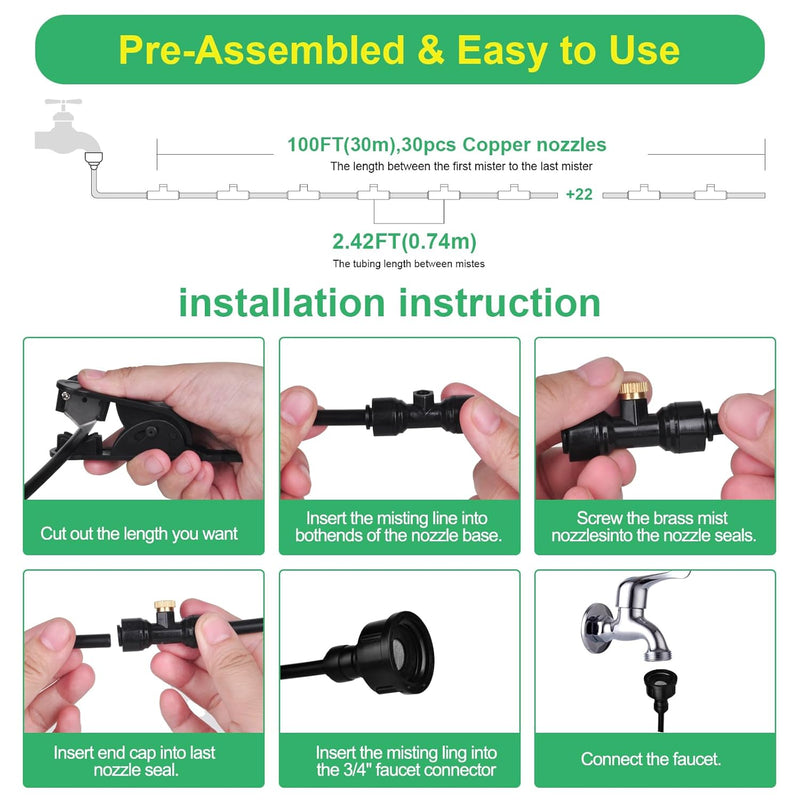 Pre-Assembled & Easy to Use

100FT(30m),30pcs Copper nozzles
The length between the first mister to the last mister

+22

2.42FT(0.74m)
The tubing length between mistes

installation instruction

Cut out the length you want

Insert the misting line into bothends of the nozzle base.

Screw the brass mist nozzlesinto the nozzle seals.

Insert end cap into last nozzle seal.

Insert the misting ling into the 3/4" faucet connector

Connect the faucet.