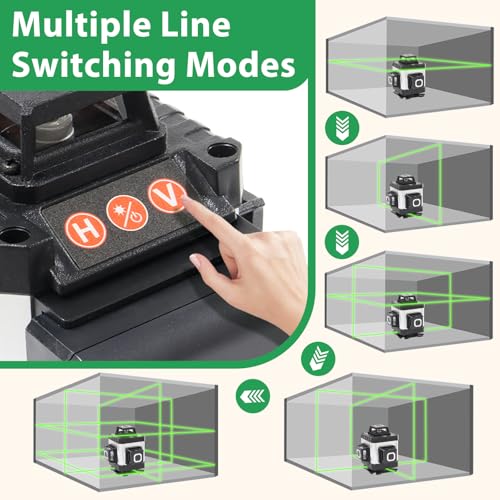 Multiple Line Switching Modes

H

V