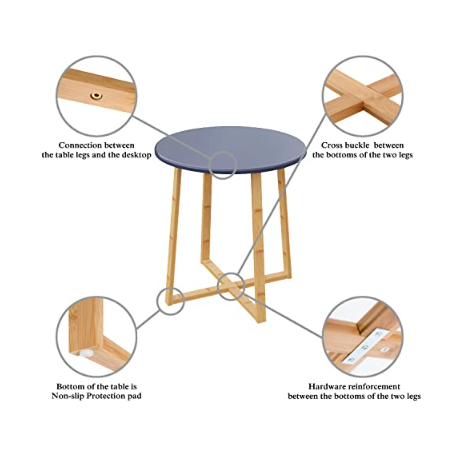 Connection between the table legs and the desktop

Cross buckle between the bottoms of the two legs

Bottom of the table is Non-slip Protection pad

Hardware reinforcement between the bottoms of the two legs