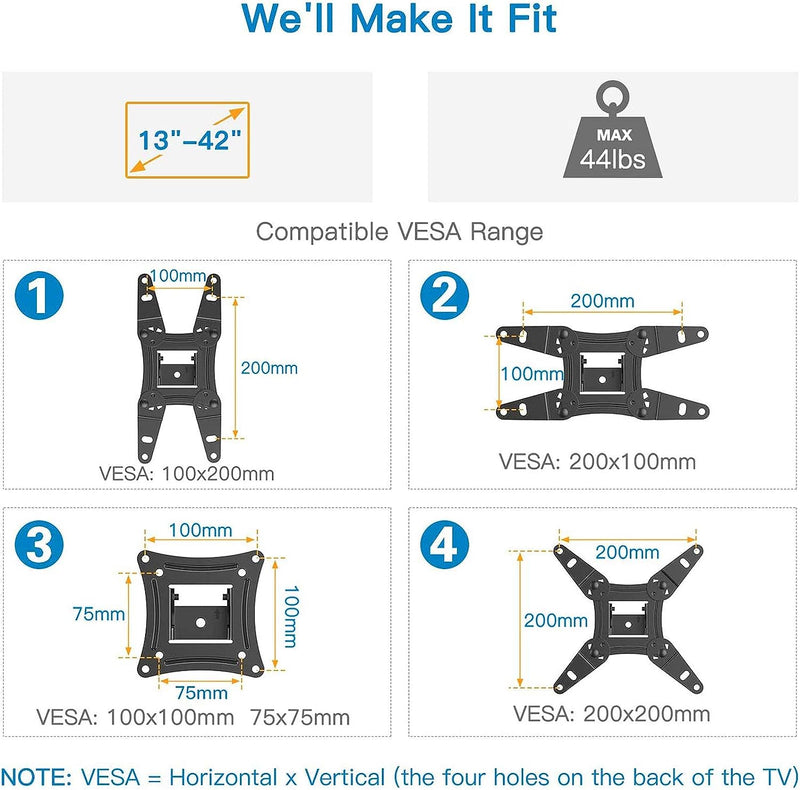 We'll Make It Fit

13"–42"

MAX
44lbs

Compatible VESA Range

1
100mm
200mm
VESA: 100x200mm

2
200mm
100mm
VESA: 200x100mm

3
100mm
75mm
100mm
75mm
VESA: 100x100mm 75x75mm

4
200mm
200mm
VESA: 200x200mm

NOTE: VESA = Horizontal x Vertical (the four holes on the back of the TV)