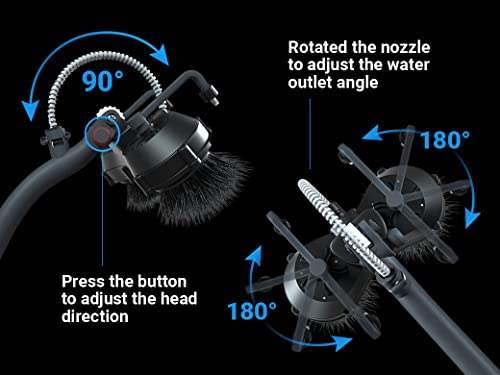 90°

Rotated the nozzle to adjust the water outlet angle

180°

Press the button to adjust the head direction

180°