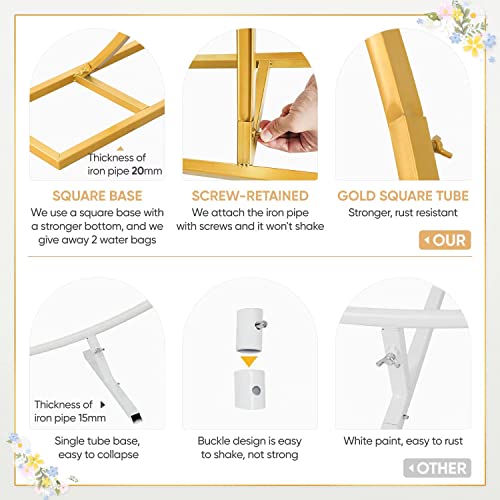 Thickness of iron pipe 20mm

SQUARE BASE

We use a square base with a stronger bottom, and we give away 2 water bags

SCREW-RETAINED

We attach the iron pipe with screws and it won't shake

GOLD SQUARE TUBE

Stronger, rust resistant

OUR

Thickness of iron pipe 15mm

Single tube base, easy to collapse

Buckle design is easy to shake, not strong

White paint, easy to rust

OTHER