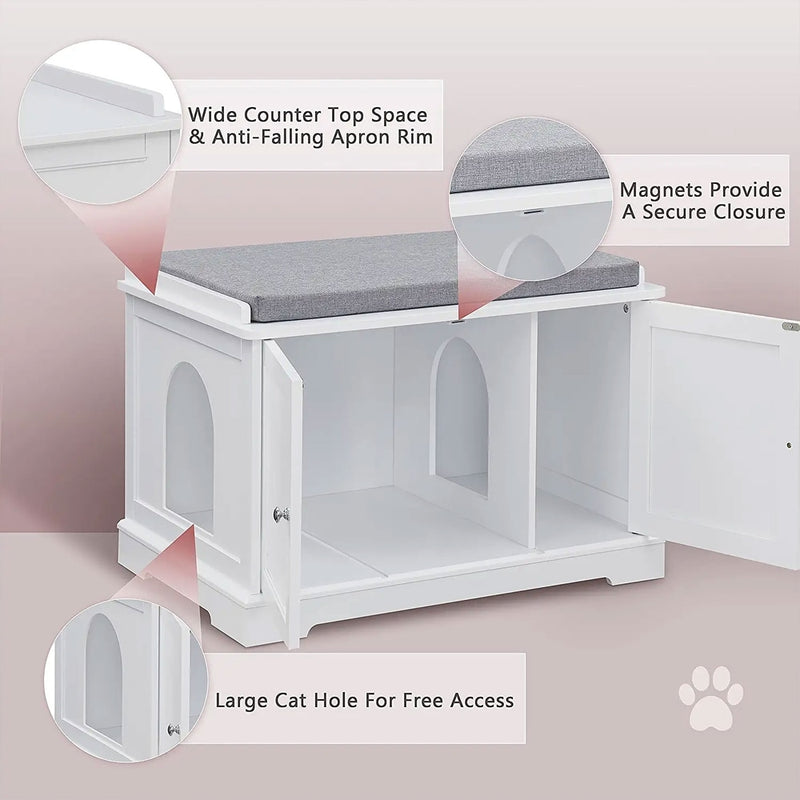 Wide Counter Top Space
& Anti-Falling Apron Rim

Magnets Provide
A Secure Closure

Large Cat Hole For Free Access