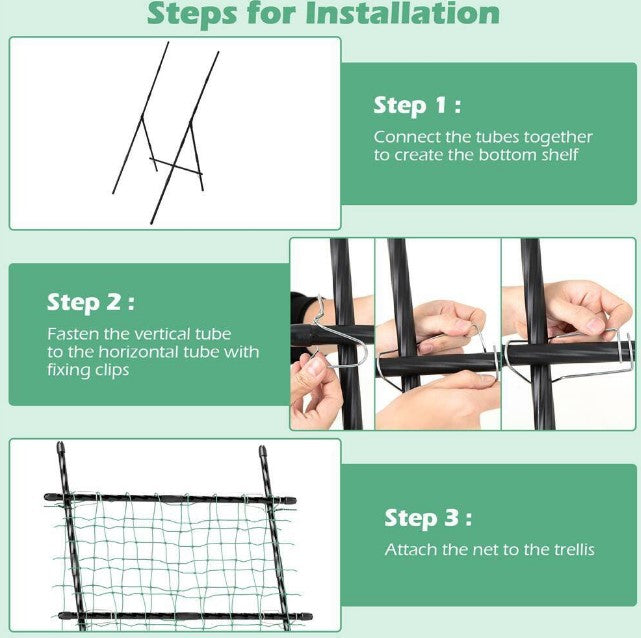 Steps for Installation

Step 1 :

Connect the tubes together to create the bottom shelf

Step 2 :

Fasten the vertical tube to the horizontal tube with fixing clips

Step 3 :

Attach the net to the trellis