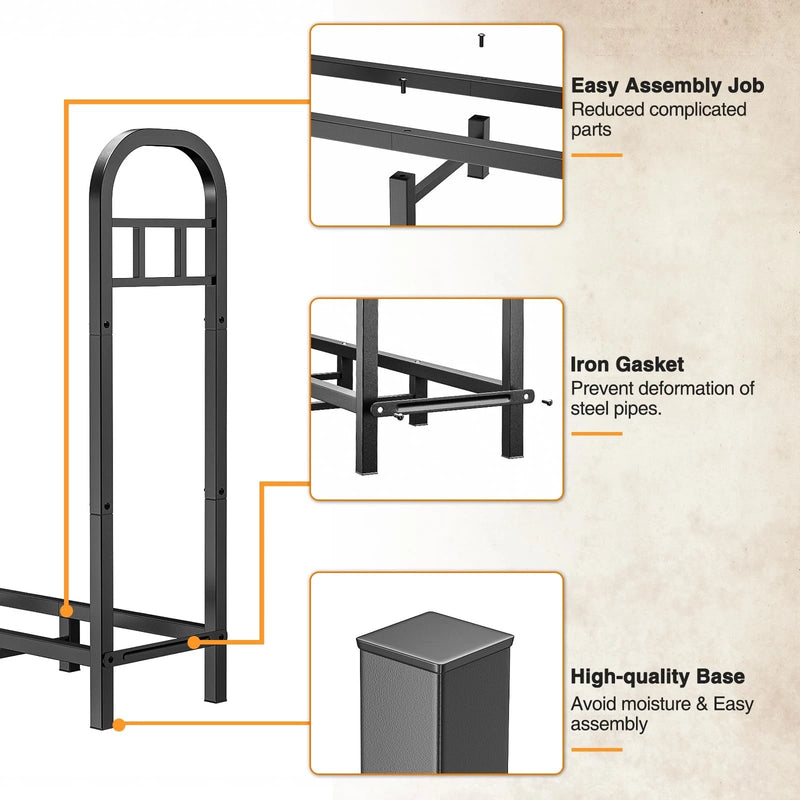 Easy Assembly Job
Reduced complicated parts

Iron Gasket
Prevent deformation of steel pipes.

High-quality Base
Avoid moisture & Easy assembly