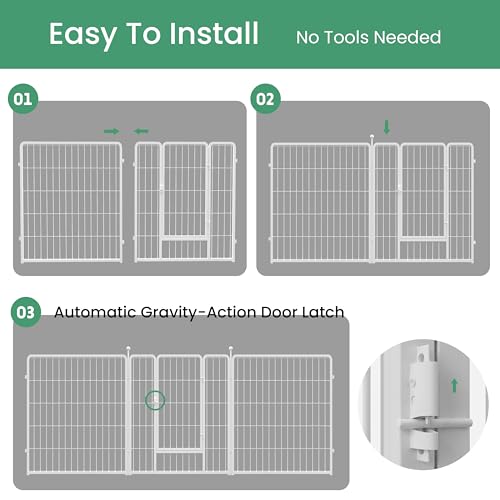 Easy To Install No Tools Needed

01

02

03 Automatic Gravity-Action Door Latch