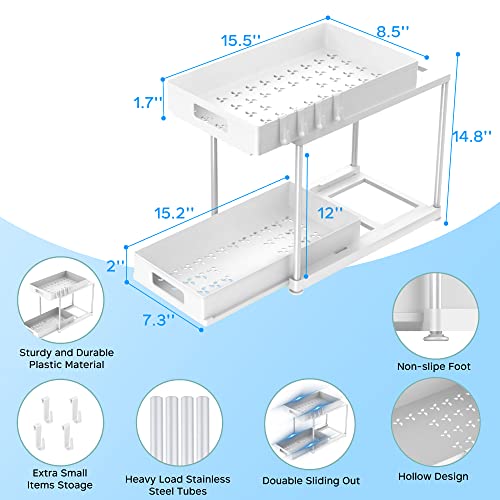 15.5''

8.5''

1.7''

14.8''

15.2''

12''

2''

7.3''

Sturdy and Durable Plastic Material

Non-slipe Foot

Extra Small Items Stoage

Heavy Load Stainless Steel Tubes

Douable Sliding Out

Hollow Design