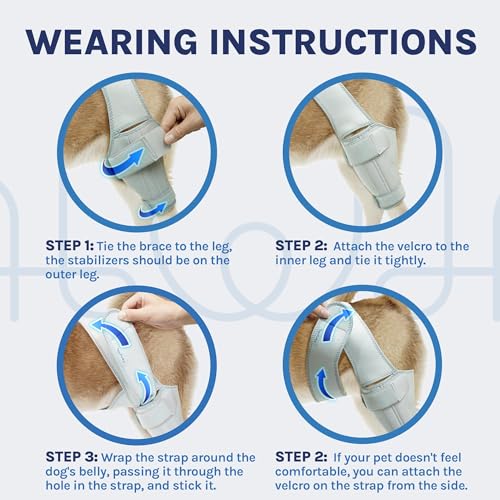 WEARING INSTRUCTIONS

STEP 1: Tie the brace to the leg, the stabilizers should be on the outer leg.

STEP 2: Attach the velcro to the inner leg and tie it tightly.

STEP 3: Wrap the strap around the dog's belly, passing it through the hole in the strap, and stick it.

STEP 2: If your pet doesn't feel comfortable, you can attach the velcro on the strap from the side.