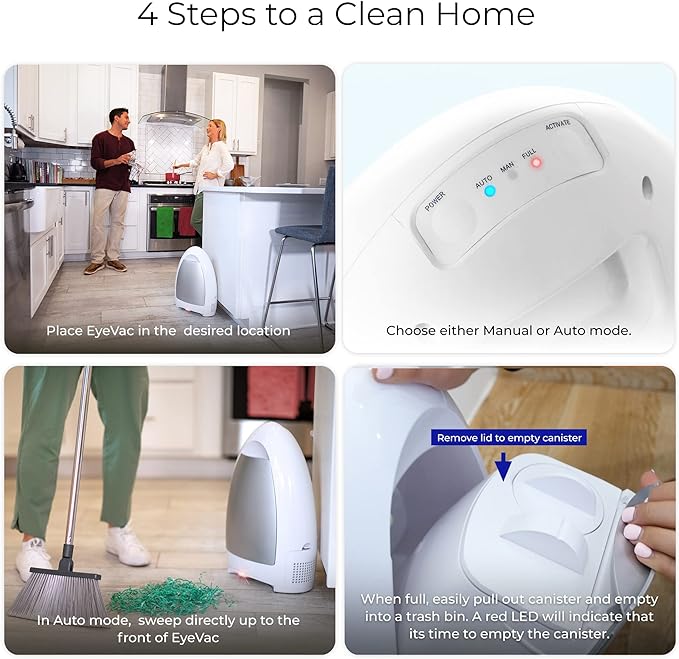 4 Steps to a Clean Home

Place EyeVac in the desired location

POWER
AUTO
MAN
FULL
ACTIVATE

Choose either Manual or Auto mode.

In Auto mode, sweep directly up to the front of EyeVac

Remove lid to empty canister

When full, easily pull out canister and empty into a trash bin. A red LED will indicate that its time to empty the canister.