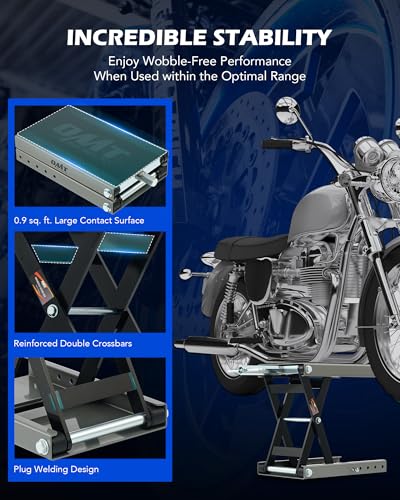 INCREDIBLE STABILITY

Enjoy Wobble-Free Performance When Used within the Optimal Range

OMT

OMT

0.9 sq. ft. Large Contact Surface

Reinforced Double Crossbars

Plug Welding Design