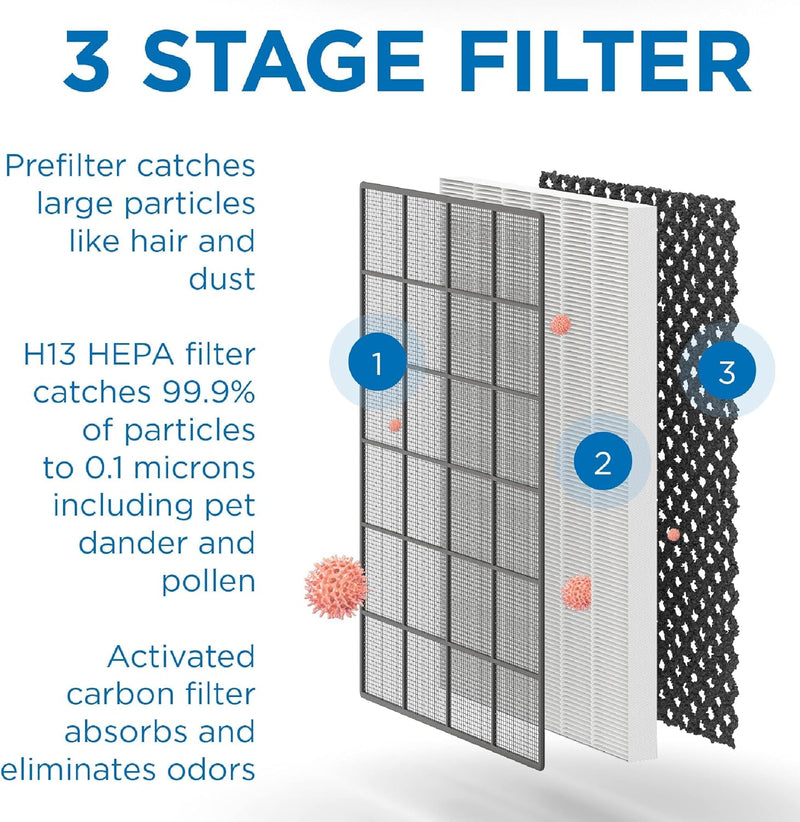 3 STAGE FILTER

Prefilter catches large particles like hair and dust

H13 HEPA filter catches 99.9% of particles to 0.1 microns including pet dander and pollen

Activated carbon filter absorbs and eliminates odors

1

2

3