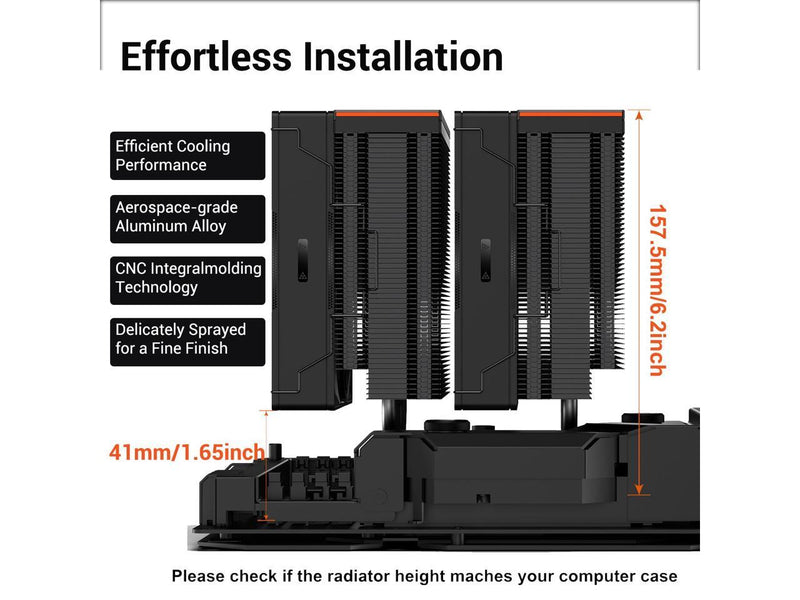 Effortless Installation

Efficient Cooling Performance

Aerospace-grade Aluminum Alloy

CNC Integralmolding Technology

Delicately Sprayed for a Fine Finish

157.5mm/6.2inch

41mm/1.65inch

Please check if the radiator height maches your computer case