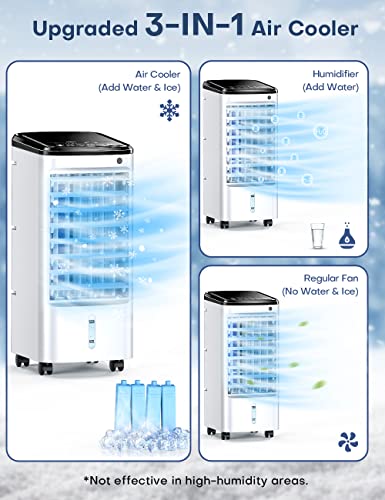 Upgraded 3-IN-1 Air Cooler

Air Cooler
(Add Water & Ice)

Humidifier
(Add Water)

Regular Fan
(No Water & Ice)

*Not effective in high-humidity areas.