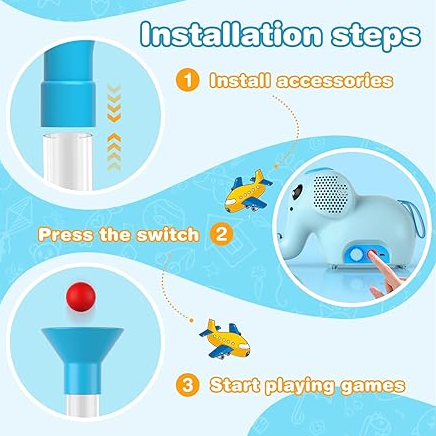 Installation steps

1 Install accessories

Press the switch 2

3 Start playing games