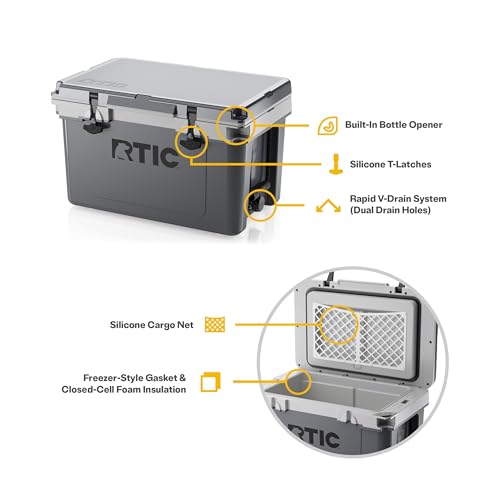 RTIC

Built-In Bottle Opener

Silicone T-Latches

Rapid V-Drain System (Dual Drain Holes)

Silicone Cargo Net

Freezer-Style Gasket & Closed-Cell Foam Insulation

RTIC