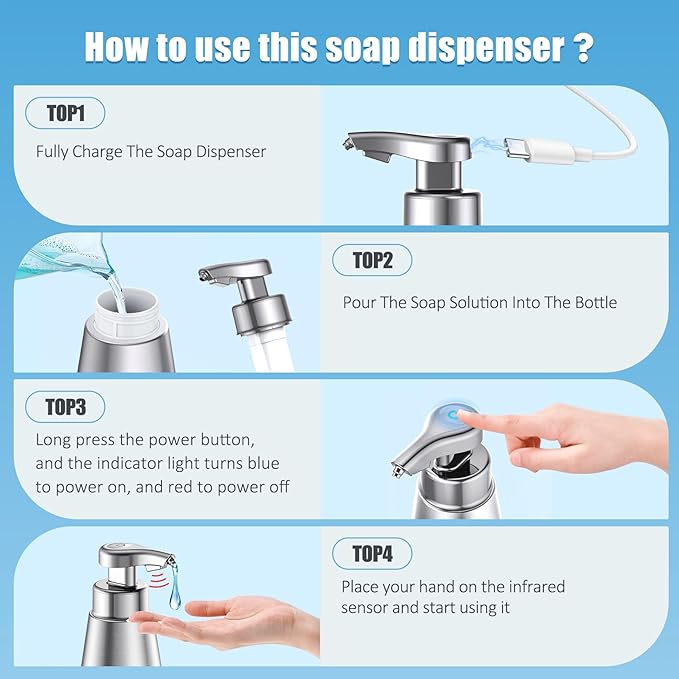 How to use this soap dispenser ?

TOP1

Fully Charge The Soap Dispenser

TOP2

Pour The Soap Solution Into The Bottle

TOP3

Long press the power button, and the indicator light turns blue to power on, and red to power off

TOP4

Place your hand on the infrared sensor and start using it