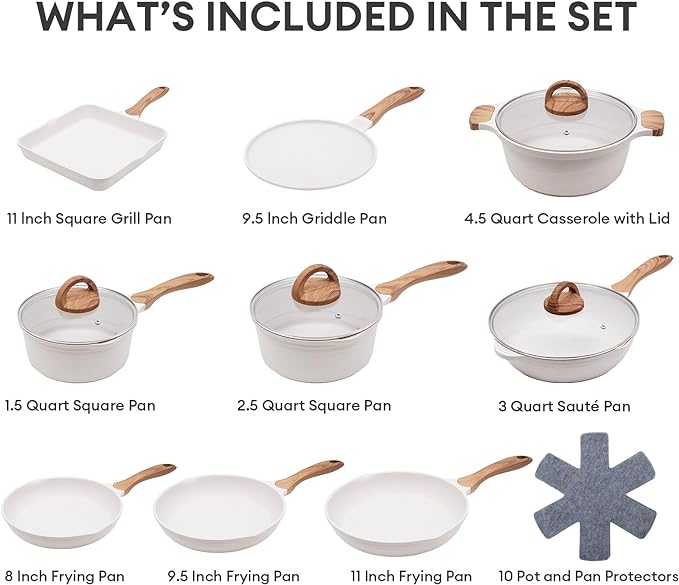 WHAT'S INCLUDED IN THE SET

11 Inch Square Grill Pan

9.5 Inch Griddle Pan

4.5 Quart Casserole with Lid

1.5 Quart Square Pan

2.5 Quart Square Pan

3 Quart Sauté Pan

8 Inch Frying Pan

9.5 Inch Frying Pan

11 Inch Frying Pan

10 Pot and Pan Protectors