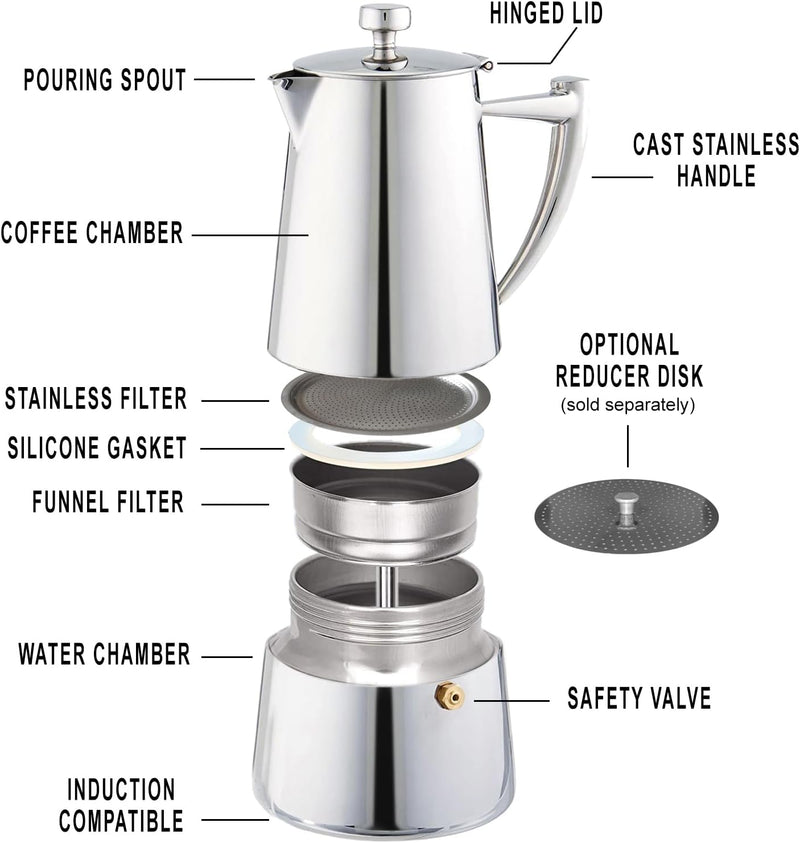 HINGED LID

POURING SPOUT

CAST STAINLESS HANDLE

COFFEE CHAMBER

OPTIONAL REDUCER DISK
(sold separately)

STAINLESS FILTER

SILICONE GASKET

FUNNEL FILTER

WATER CHAMBER

SAFETY VALVE

INDUCTION COMPATIBLE