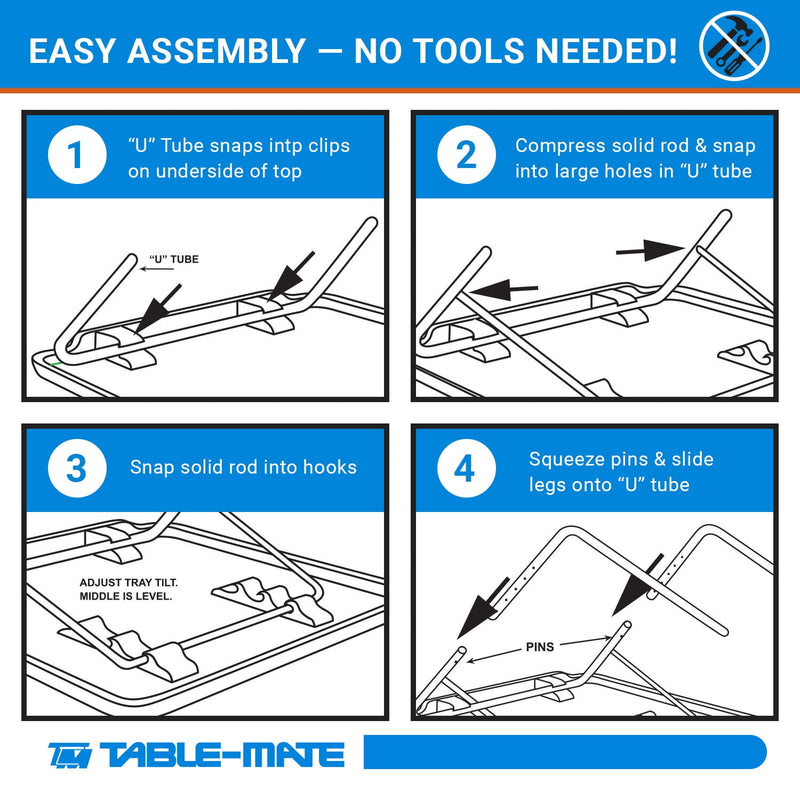 EASY ASSEMBLY — NO TOOLS NEEDED!

1 “U” Tube snaps intp clips on underside of top

“U” TUBE

2 Compress solid rod & snap into large holes in “U” tube

3 Snap solid rod into hooks

ADJUST TRAY TILT. MIDDLE IS LEVEL.

4 Squeeze pins & slide legs onto “U” tube

PINS

TABLE-MATE