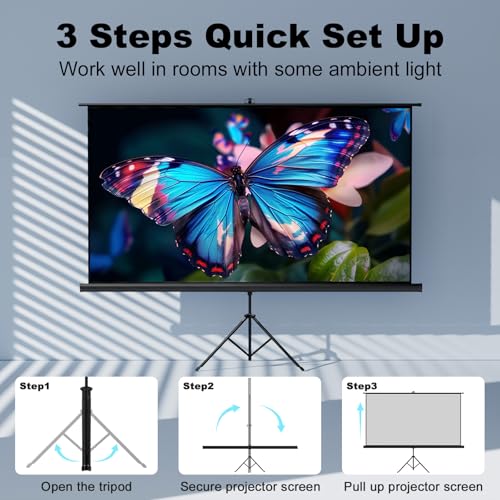 3 Steps Quick Set Up
Work well in rooms with some ambient light

Step1
Open the tripod

Step2
Secure projector screen

Step3
Pull up projector screen