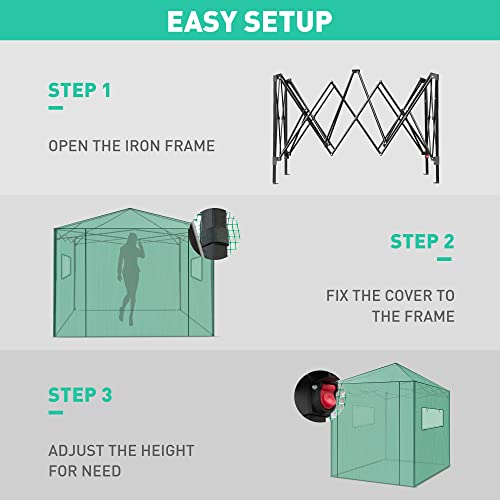 EASY SETUP

STEP 1

OPEN THE IRON FRAME

STEP 2

FIX THE COVER TO THE FRAME

STEP 3

ADJUST THE HEIGHT FOR NEED