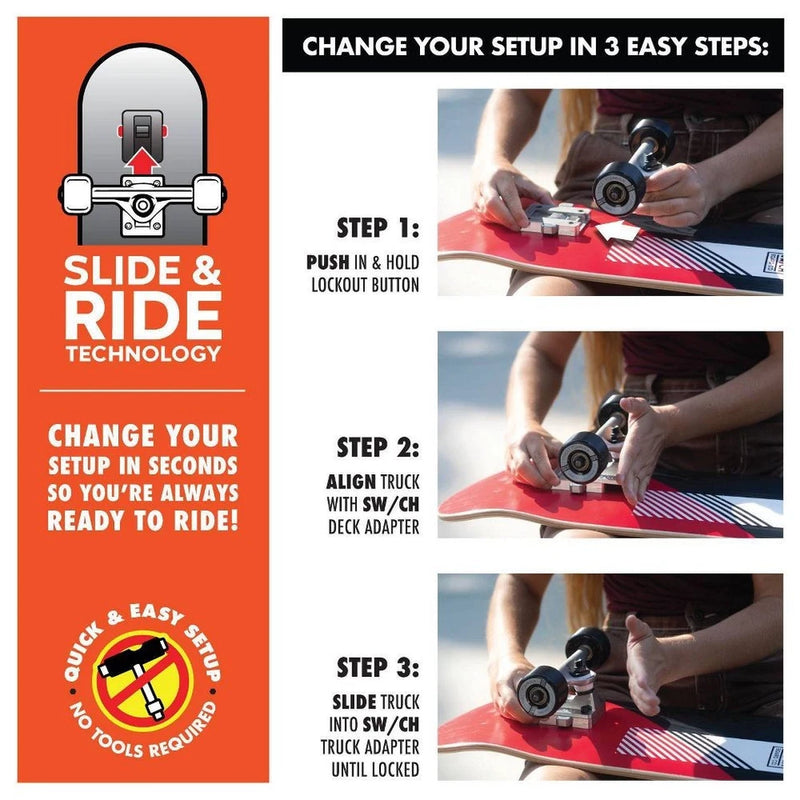 SLIDE &
RIDE
TECHNOLOGY

CHANGE YOUR SETUP IN SECONDS SO YOU'RE ALWAYS READY TO RIDE!

QUICK & EASY SETUP
NO TOOLS REQUIRED

CHANGE YOUR SETUP IN 3 EASY STEPS:

STEP 1:
PUSH IN & HOLD LOCKOUT BUTTON

STEP 2:
ALIGN TRUCK WITH SW/CH DECK ADAPTER

STEP 3:
SLIDE TRUCK INTO SW/CH TRUCK ADAPTER UNTIL LOCKED