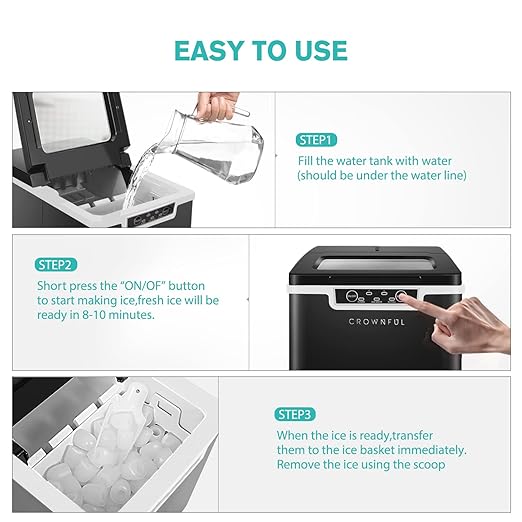 EASY TO USE

STEP1
Fill the water tank with water (should be under the water line)

STEP2
Short press the "ON/OF" button to start making ice,fresh ice will be ready in 8-10 minutes.

CROWNFUL

STEP3
When the ice is ready,transfer them to the ice basket immediately. Remove the ice using the scoop