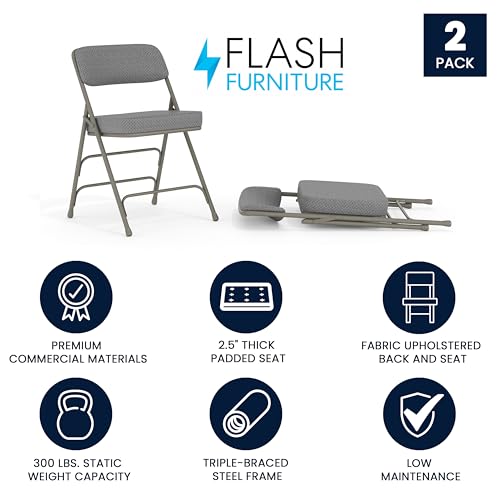 FLASH
FURNITURE

2
PACK

PREMIUM
COMMERCIAL MATERIALS

2.5" THICK
PADDED SEAT

FABRIC UPHOLSTERED
BACK AND SEAT

300 LBS. STATIC
WEIGHT CAPACITY

TRIPLE-BRACED
STEEL FRAME

LOW
MAINTENANCE